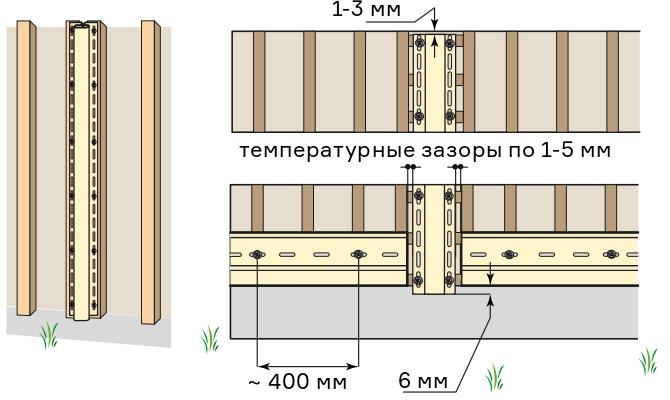 1-3 мм

температурные зазоры по 1-5 мм

~ 400 мм

6 мм