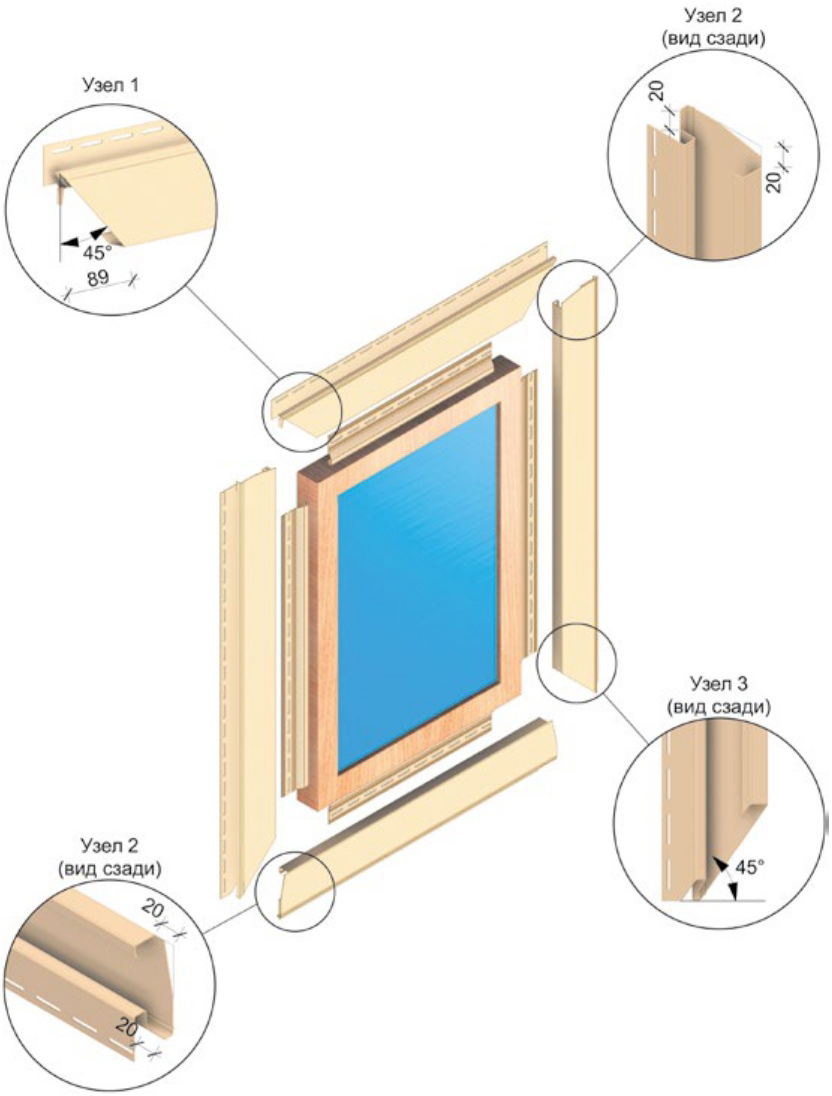 Узел 1

45°

89

Узел 2
(вид сзади)

20

20

Узел 3
(вид сзади)

45°

Узел 2
(вид сзади)

20

20