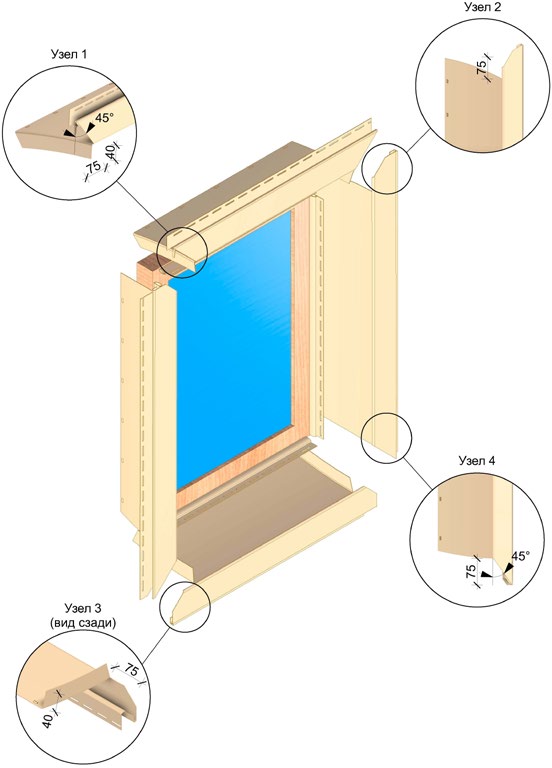 Узел 1

45°

75

40

Узел 2

75

Узел 4

75

45°

Узел 3
(вид сзади)

75

40